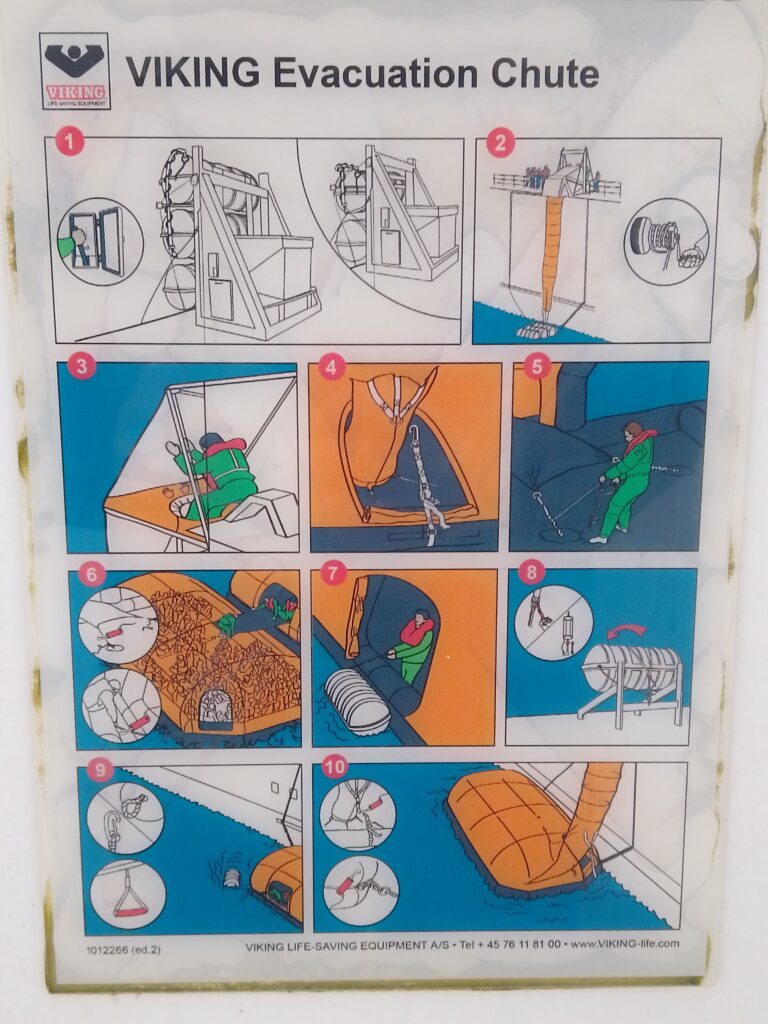 VIKING
LIFE-SAVING EQUIPMENT

VIKING Evacuation Chute

1

2

3

4

5

6

7

8

9

10

1012266 (ed.2)

VIKING LIFE-SAVING EQUIPMENT A/S • Tel + 45 76 11 81 00 • www.VIKING-life.com